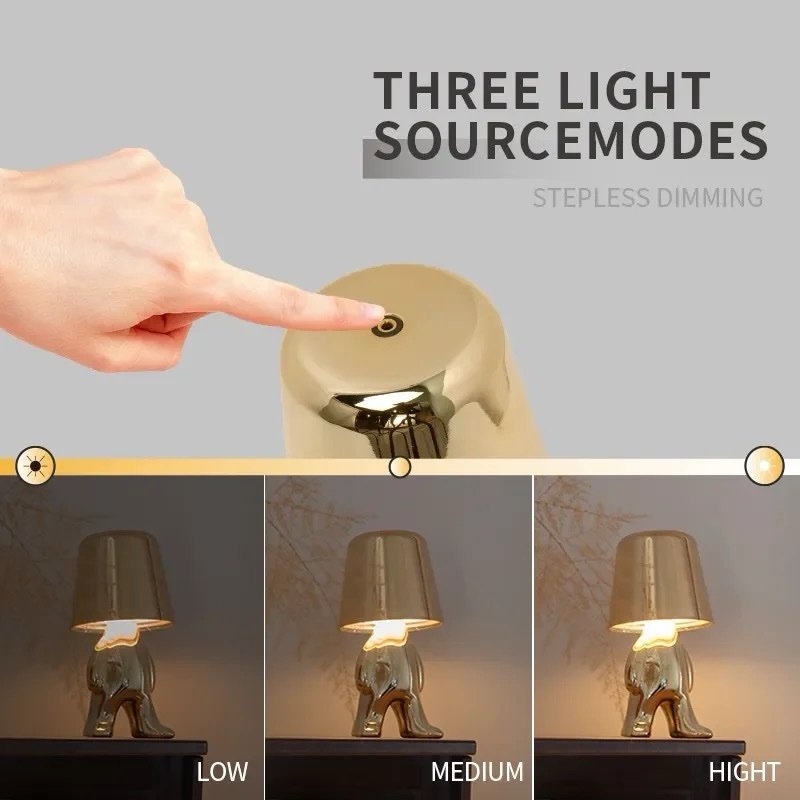 THREE LIGHT SOURCEMODES

STEPLESS DIMMING

LOW

MEDIUM

HIGHT